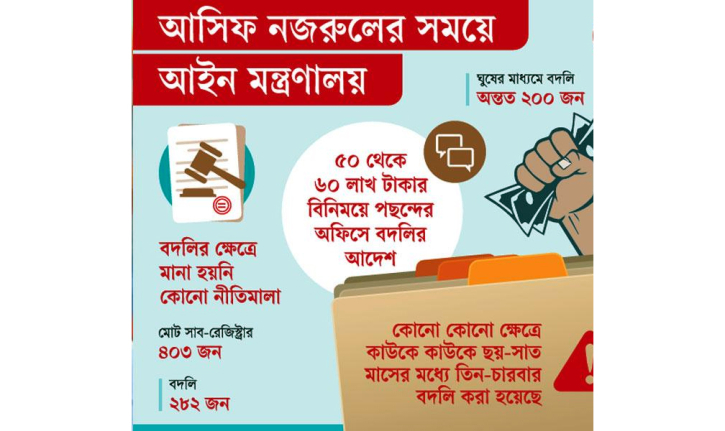 আসিফ নজরুলের সময়ে আইন মন্ত্রণালয়

ঘুষের মাধ্যমে বদলি
অন্তত ২০০ জন

৫০ থেকে ৬০ লাখ টাকার বিনিময়ে পছন্দের অফিসে বদলির আদেশ

বদলির ক্ষেত্রে মানা হয়নি কোনো নীতিমালা

মোট সাব-রেজিস্ট্রার
৪০৩ জন

বদলি
২৮২ জন

কোনো কোনো ক্ষেত্রে কাউকে কাউকে ছয়-সাত মাসের মধ্যে তিন-চারবার বদলি করা হয়েছে